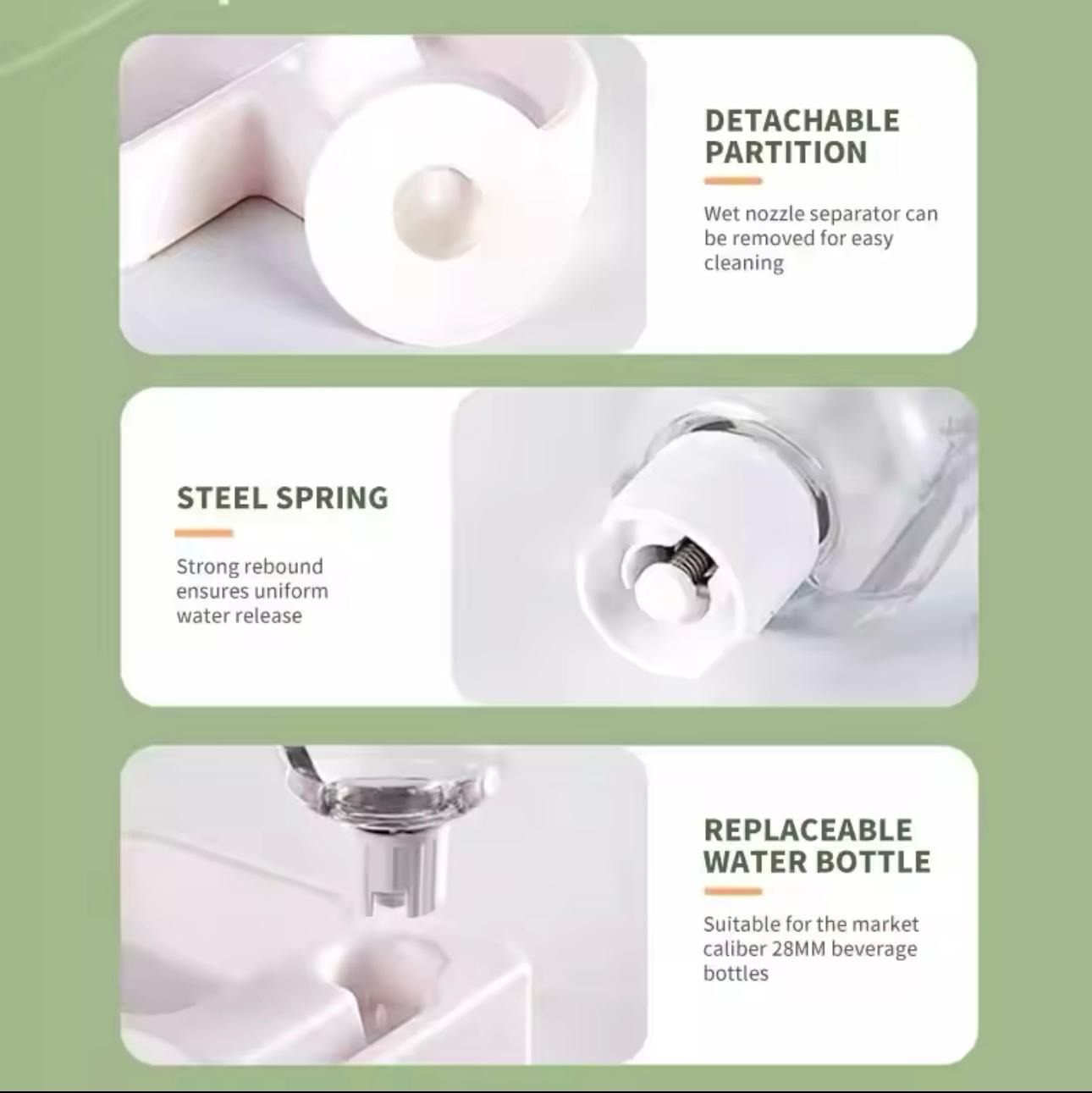 DETACHABLE PARTITION

Wet nozzle separator can be removed for easy cleaning

STEEL SPRING

Strong rebound ensures uniform water release

REPLACEABLE WATER BOTTLE

Suitable for the market caliber 28MM beverage bottles